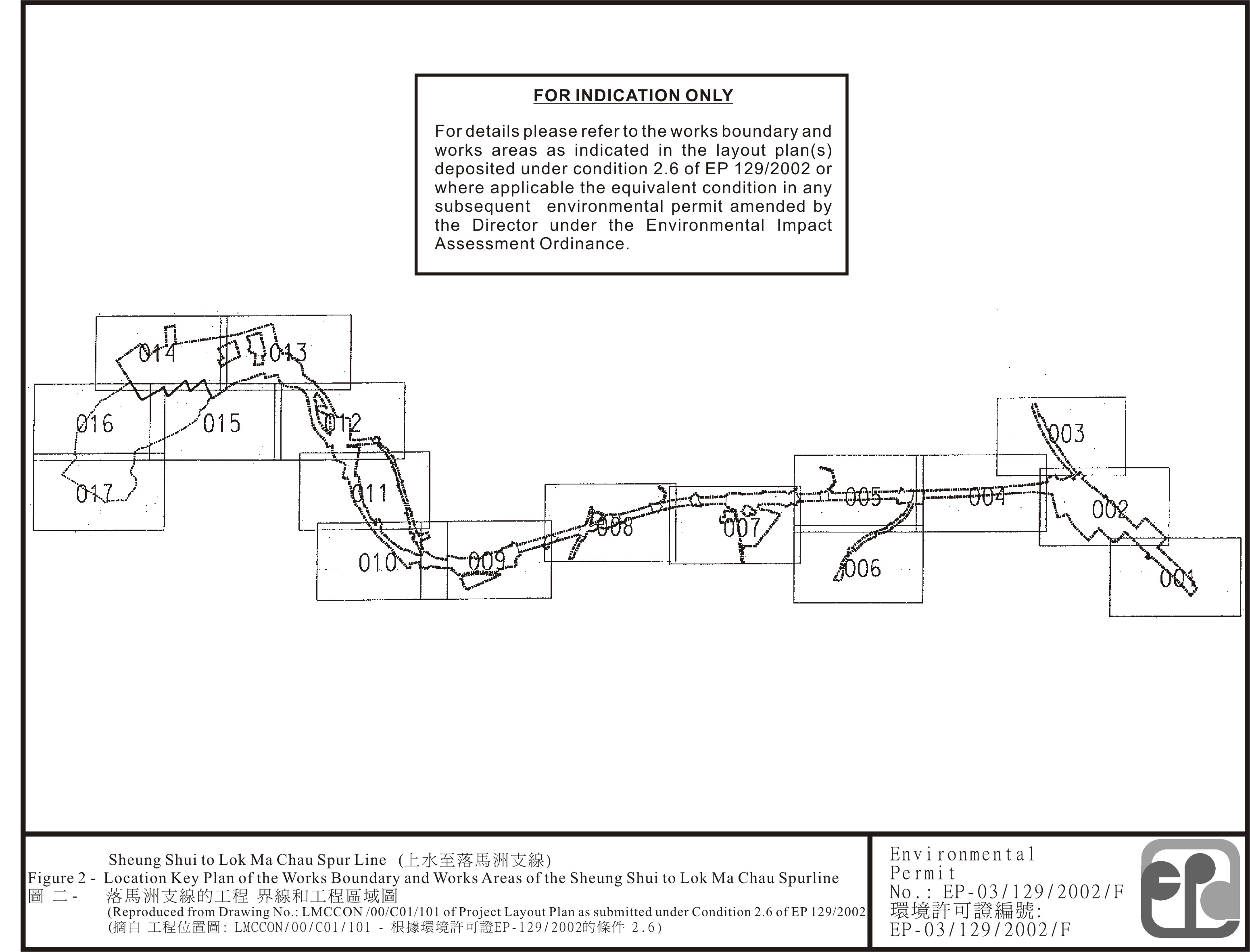 FOR INDICATION ONLY

For details please refer to the works boundary and works areas as indicated in the layout plan(s) deposited under condition 2.6 of EP 129/2002 or where applicable the equivalent condition in any subsequent environmental permit amended by the Director under the Environmental Impact Assessment Ordinance.

014
013
016
015
012
017
011
010
009
008
007
005
004
003
002
006
001

Sheung Shui to Lok Ma Chau Spur Line (上水至落馬洲支線)
Figure 2 - Location Key Plan of the Works Boundary and Works Areas of the Sheung Shui to Lok Ma Chau Spurline
圖 二 - 落馬洲支線的工程 界線和工程區域圖
(Reproduced from Drawing No.: LMCCON /00/C01/101 of Project Layout Plan as submitted under Condition 2.6 of EP 129/2002
(摘自 工程位置圖: LMCCON/00/C01/101 - 根據環境許可證EP-129/2002的條件 2.6)

Environmental Permit
No.: EP-03/129/2002/F
環境許可證編號:
EP-03/129/2002/F