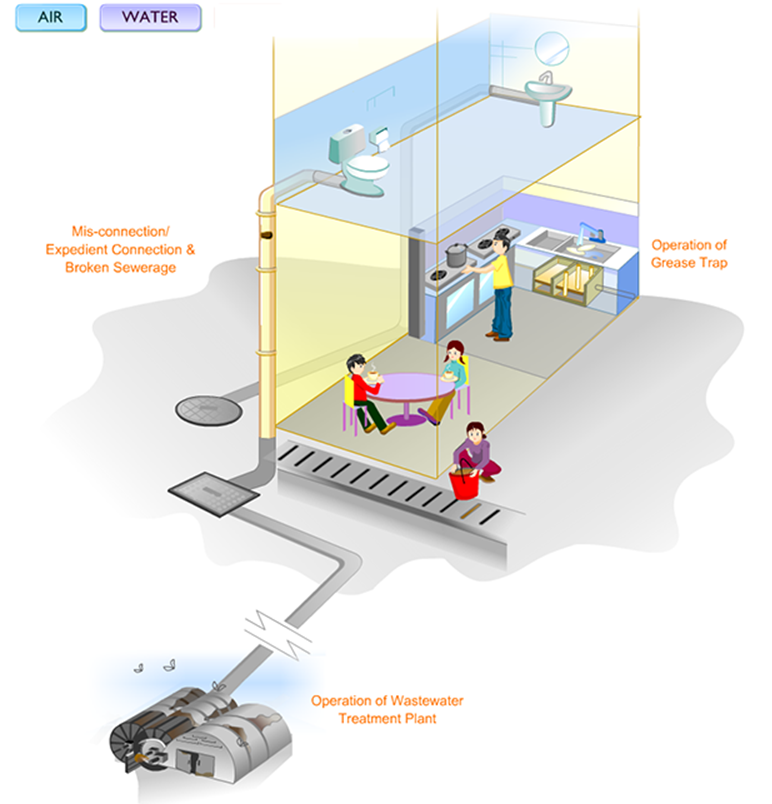 AIR WATER

Mis-connection/ Expedient Connection & Broken Sewerage

Operation of Grease Trap

Operation of Wastewater Treatment Plant